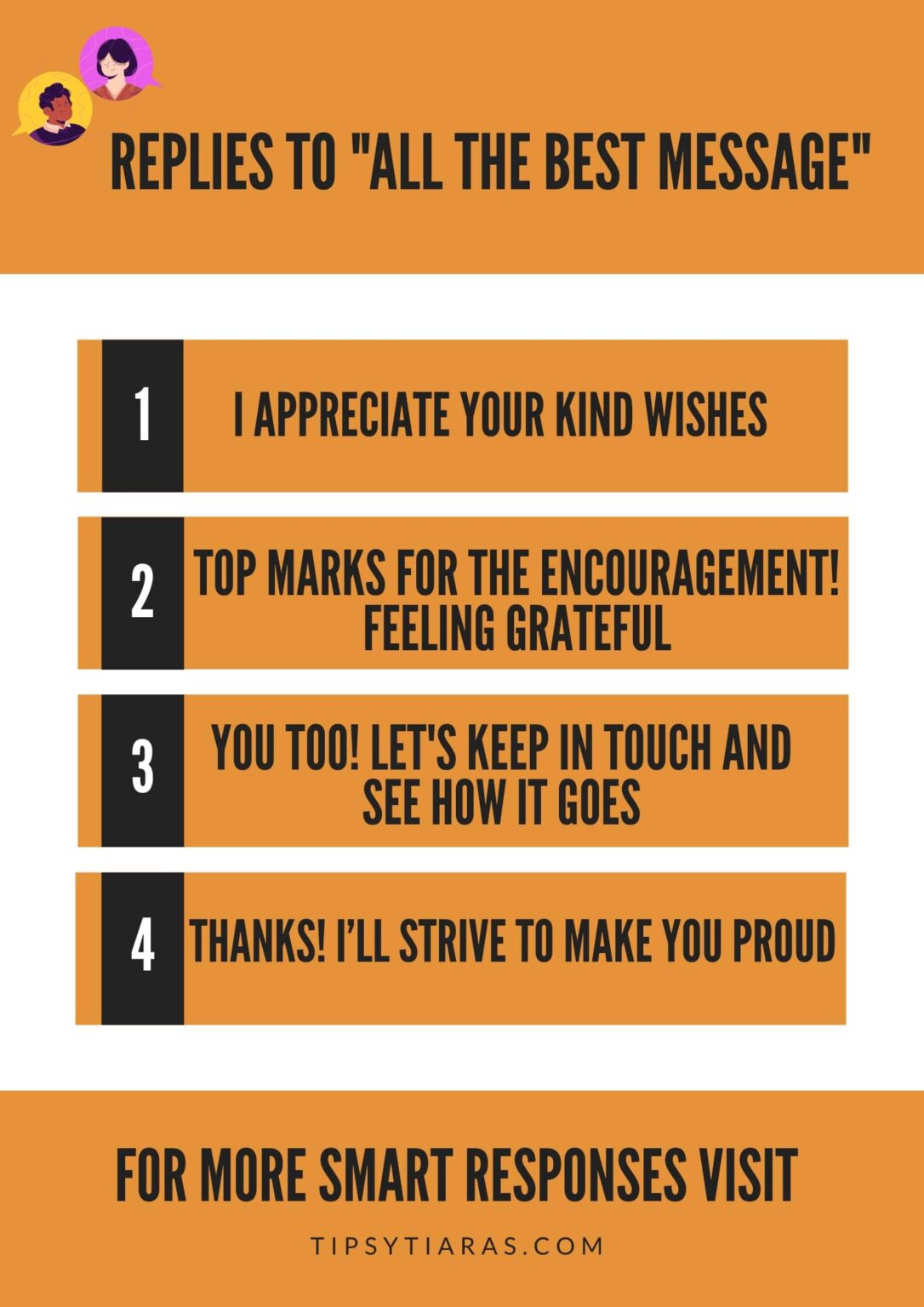 REPLIES TO "ALL THE BEST MESSAGE"

1
I APPRECIATE YOUR KIND WISHES

2
TOP MARKS FOR THE ENCOURAGEMENT! FEELING GRATEFUL

3
YOU TOO! LET'S KEEP IN TOUCH AND SEE HOW IT GOES

4
THANKS! I'LL STRIVE TO MAKE YOU PROUD

FOR MORE SMART RESPONSES VISIT

TIPSYTIARAS.COM