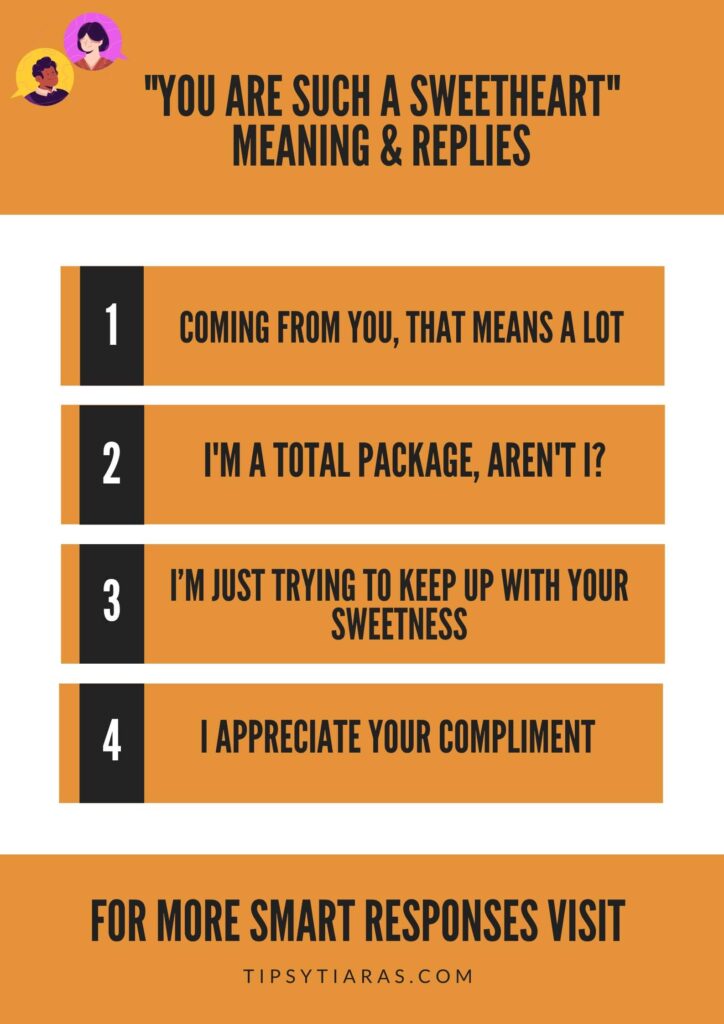 "YOU ARE SUCH A SWEETHEART" MEANING & REPLIES

1 COMING FROM YOU, THAT MEANS A LOT

2 I'M A TOTAL PACKAGE, AREN'T I?

3 I'M JUST TRYING TO KEEP UP WITH YOUR SWEETNESS

4 I APPRECIATE YOUR COMPLIMENT

FOR MORE SMART RESPONSES VISIT

TIPSYTIARAS.COM