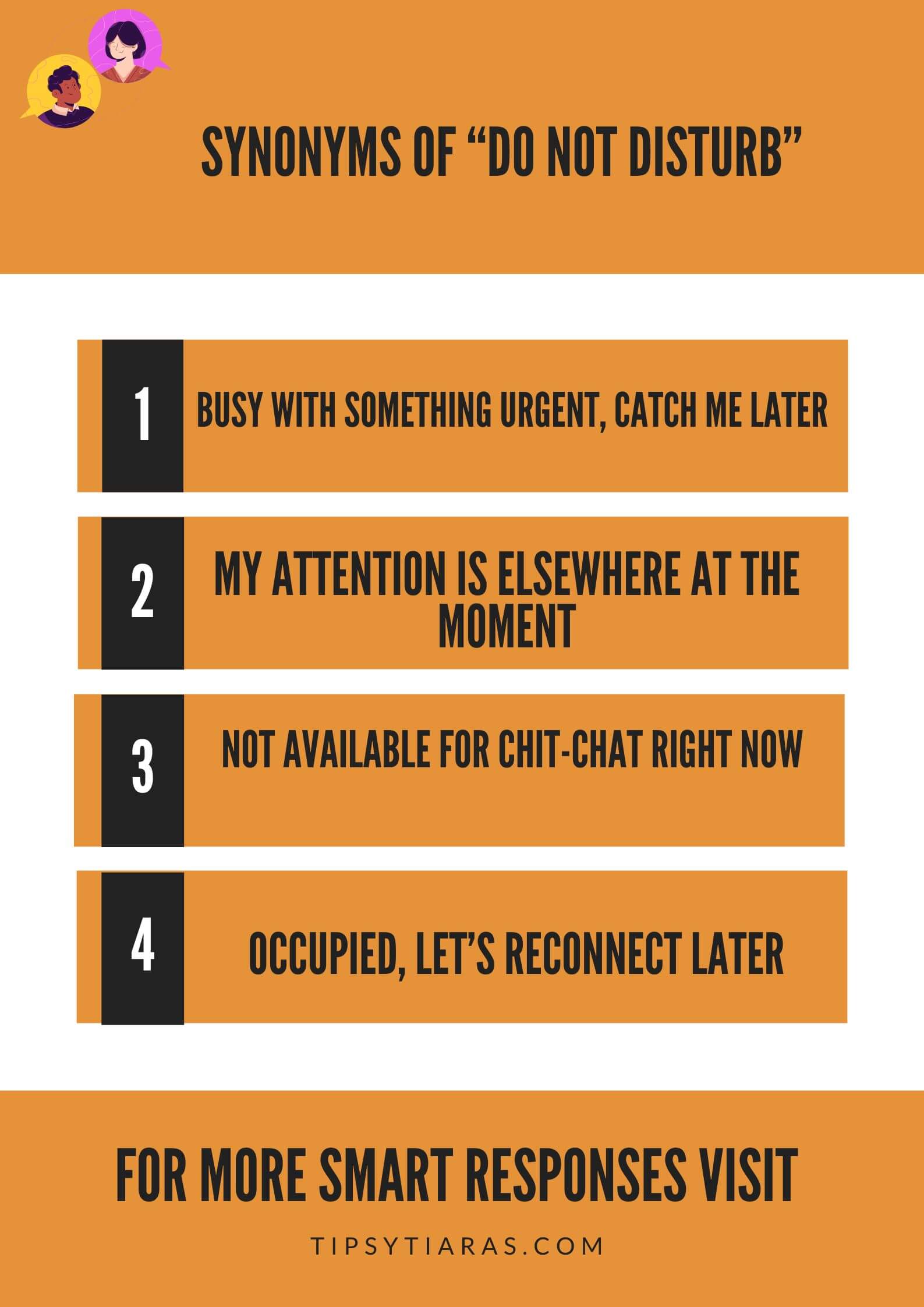 SYNONYMS OF “DO NOT DISTURB”

1 BUSY WITH SOMETHING URGENT, CATCH ME LATER

2 MY ATTENTION IS ELSEWHERE AT THE MOMENT

3 NOT AVAILABLE FOR CHIT-CHAT RIGHT NOW

4 OCCUPIED, LET’S RECONNECT LATER

FOR MORE SMART RESPONSES VISIT

TIPSYTIARAS.COM